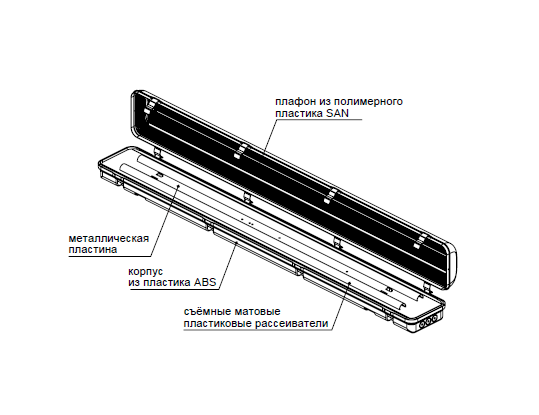 плафон из полимерного пластика SAN

металлическая пластина

корпус из пластика ABS

съёмные матовые пластиковые рассеиватели