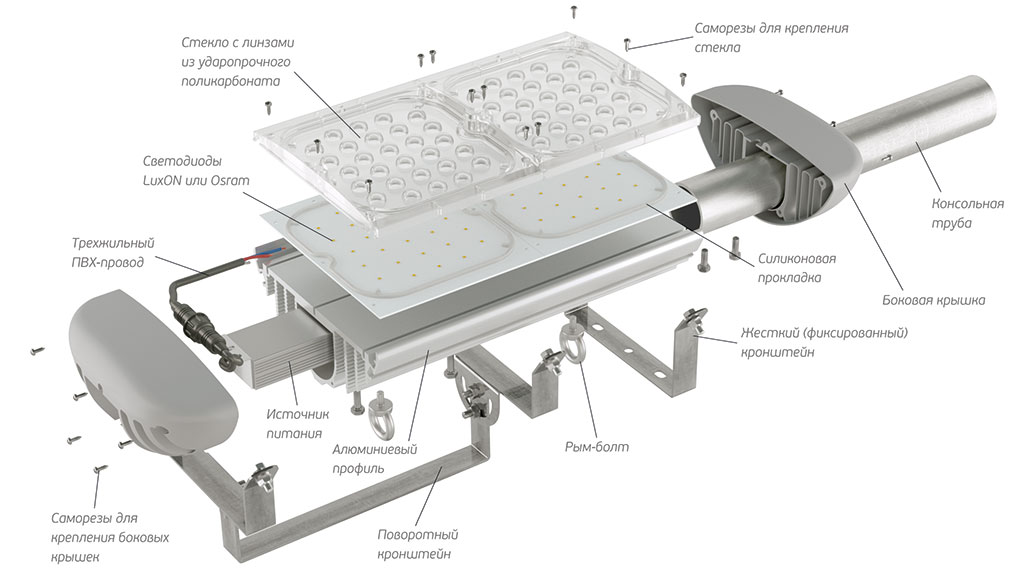 Стекло с линзами из ударопрочного поликарбоната

Саморезы для крепления стекла

Светодиоды LuxON или Osram

Трехжильный ПВХ-провод

Консольная труба

Силиконовая прокладка

Боковая крышка

Жесткий (фиксированный) кронштейн

Источник питания

Алюминиевый профиль

Рым-болт

Саморезы для крепления боковых крышек

Поворотный кронштейн