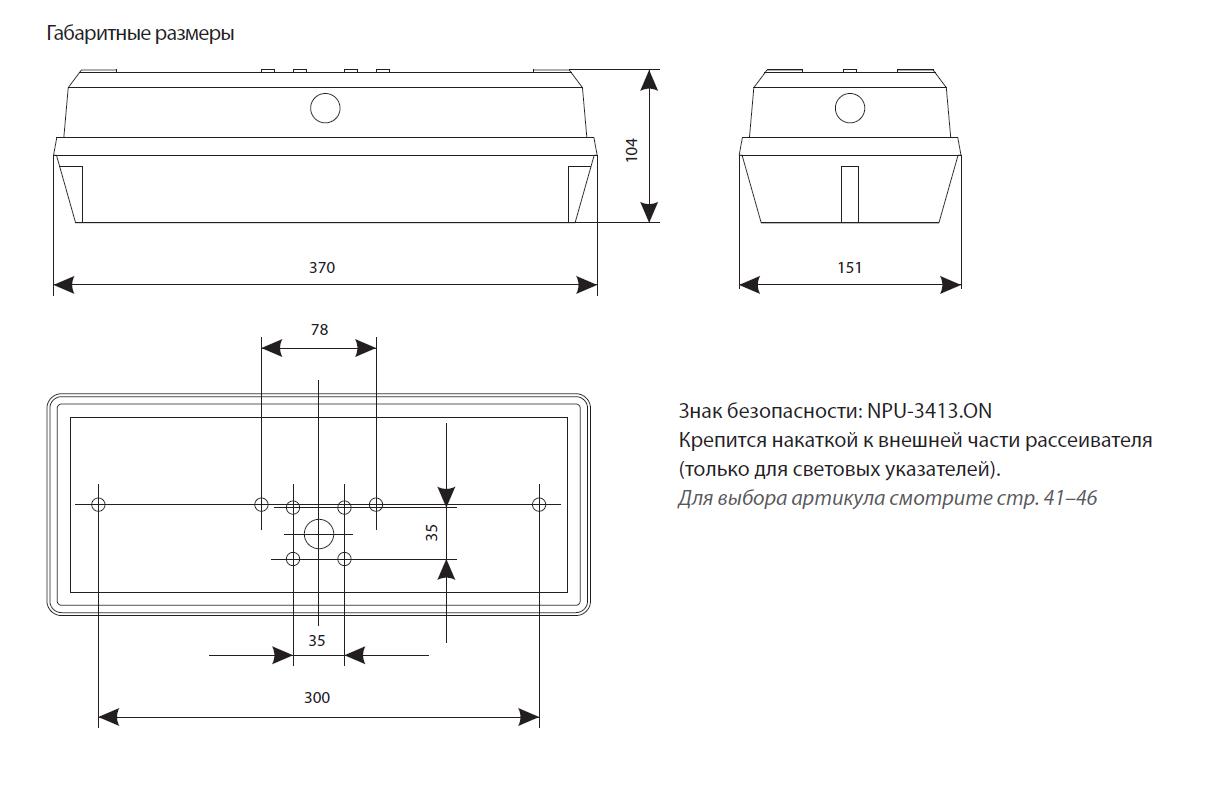 Габаритные размеры

104

370

151

78

35

35

300

Знак безопасности: NPU-3413.ON
Крепится накаткой к внешней части рассеивателя (только для световых указателей).
Для выбора артикула смотрите стр. 41–46